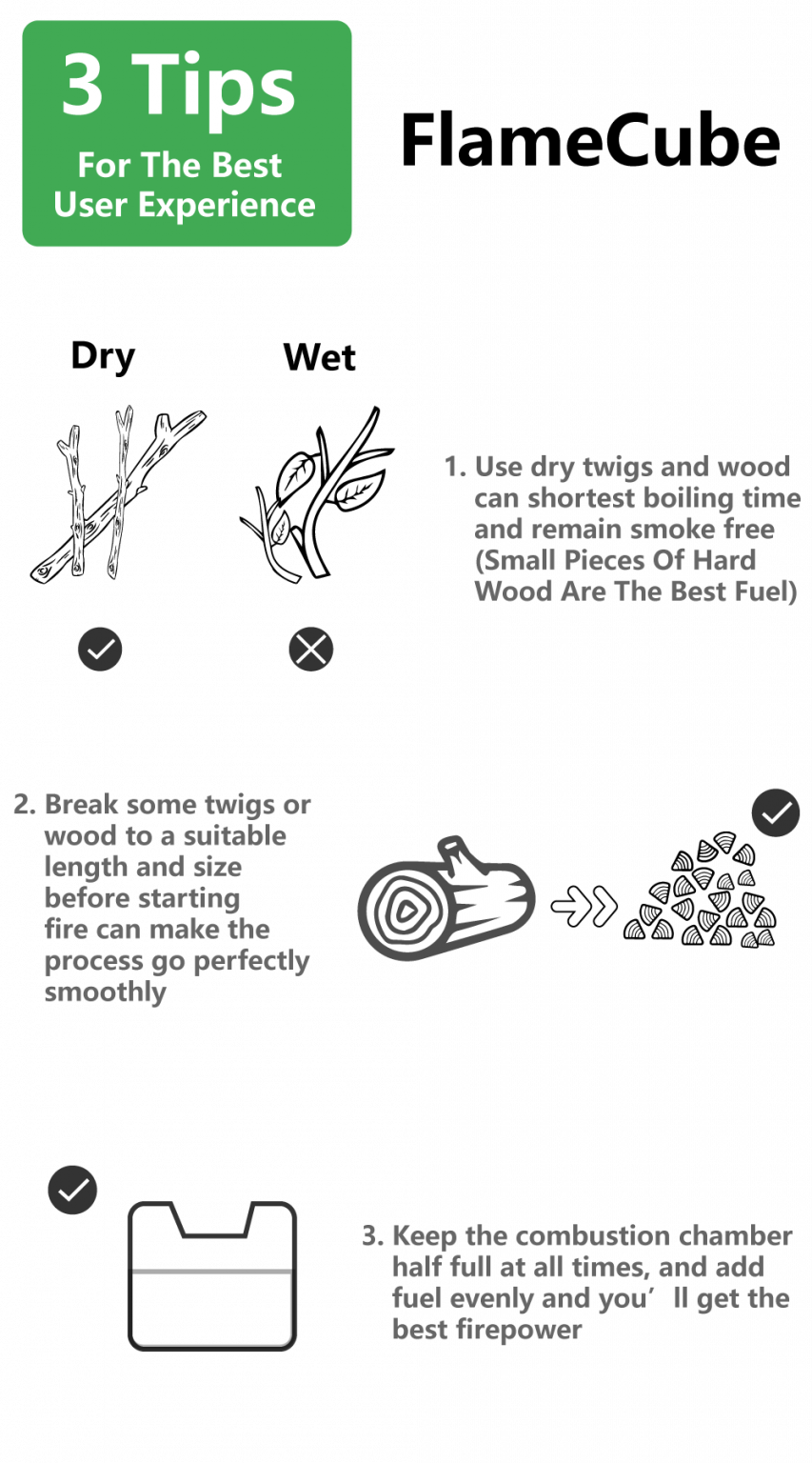 3 Tips
For The Best
User Experience

FlameCube

Dry

Wet

1. Use dry twigs and wood can shortest boiling time and remain smoke free (Small Pieces Of Hard Wood Are The Best Fuel)

2. Break some twigs or wood to a suitable length and size before starting fire can make the process go perfectly smoothly

3. Keep the combustion chamber half full at all times, and add fuel evenly and you’ ll get the best firepower